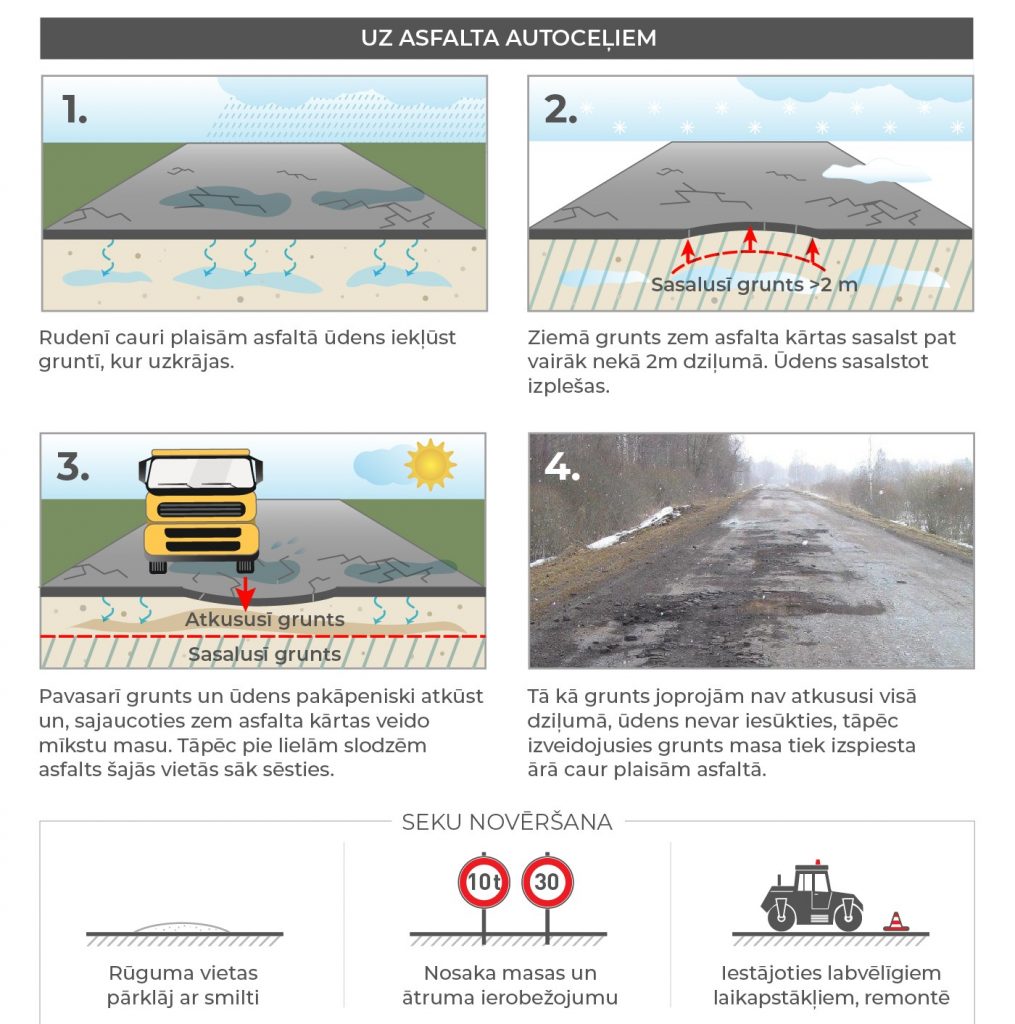 UZ ASFALTA AUTOCEĻIEM

1.

Rudenī cauri plaisām asfaltā ūdens iekļūst gruntī, kur uzkrājas.

2.

Sasalusī grunts >2 m

Ziemā grunts zem asfalta kārtas sasalst pat vairāk nekā 2m dziļumā. Ūdens sasalstot izplešas.

3.

Atkususī grunts

Sasalusī grunts

Pavasarī grunts un ūdens pakāpeniski atkūst un, sajaucoties zem asfalta kārtas veido mīkstu masu. Tāpēc pie lielām slodzēm asfalts šajās vietās sāk sēsties.

4.

Tā kā grunts joprojām nav atkususi visā dziļumā, ūdens nevar iesūkties, tāpēc izveidojusies grunts masa tiek izspiesta ārā caur plaisām asfaltā.

SEKU NOVĒRŠANA

Rūguma vietas pārklāj ar smilti

10t

30

Nosaka masas un ātruma ierobežojumu

Iestājoties labvēlīgiem laikapstākļiem, remontē